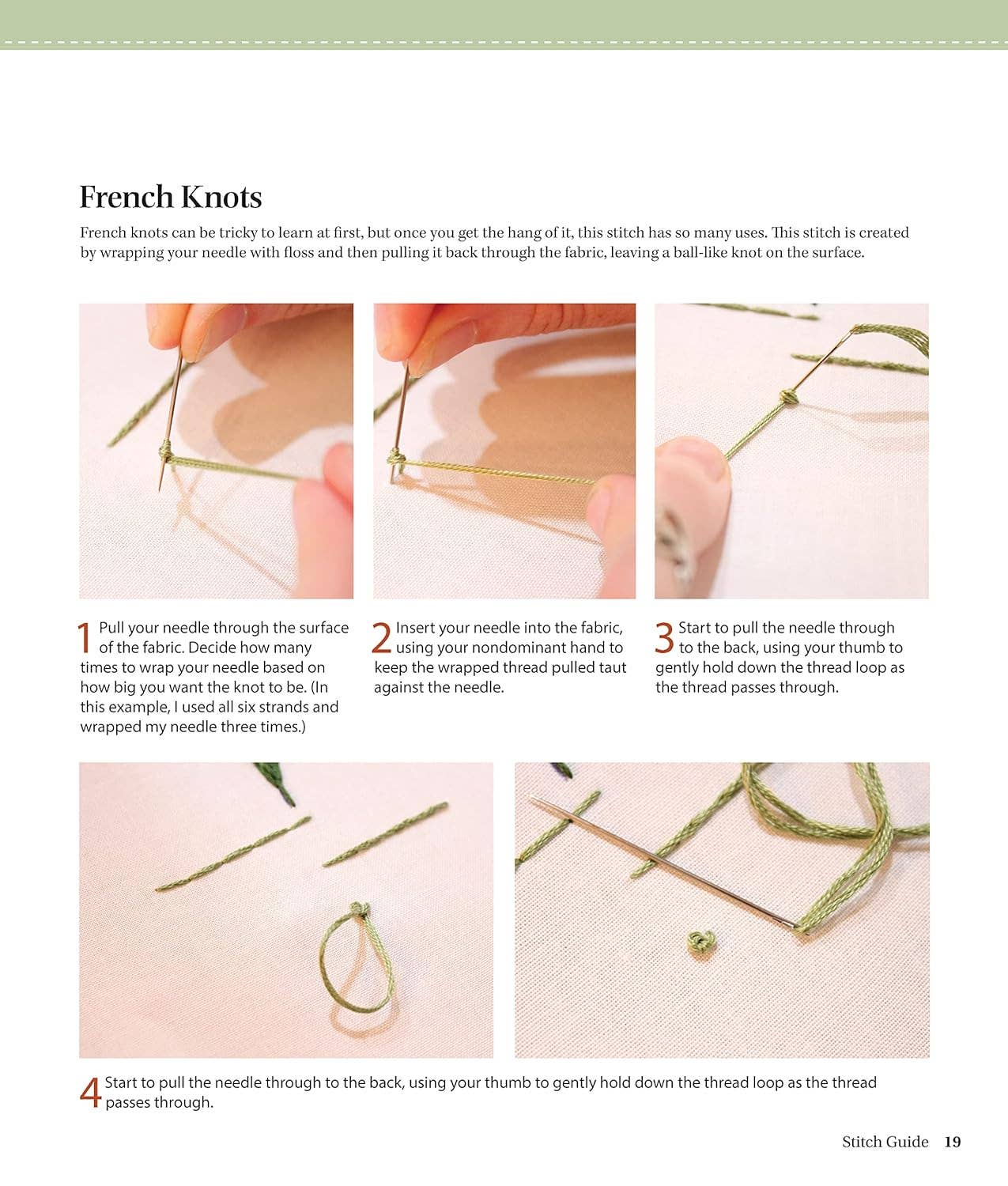 French Knots

French knots can be tricky to learn at first, but once you get the hang of it, this stitch has so many uses. This stitch is created by wrapping your needle with floss and then pulling it back through the fabric, leaving a ball-like knot on the surface.

1 Pull your needle through the surface of the fabric. Decide how many times to wrap your needle based on how big you want the knot to be. (In this example, I used all six strands and wrapped my needle three times.)

2 Insert your needle into the fabric, using your nondominant hand to keep the wrapped thread pulled taut against the needle.

3 Start to pull the needle through to the back, using your thumb to gently hold down the thread loop as the thread passes through.

4 Start to pull the needle through to the back, using your thumb to gently hold down the thread loop as the thread passes through.

Stitch Guide 19