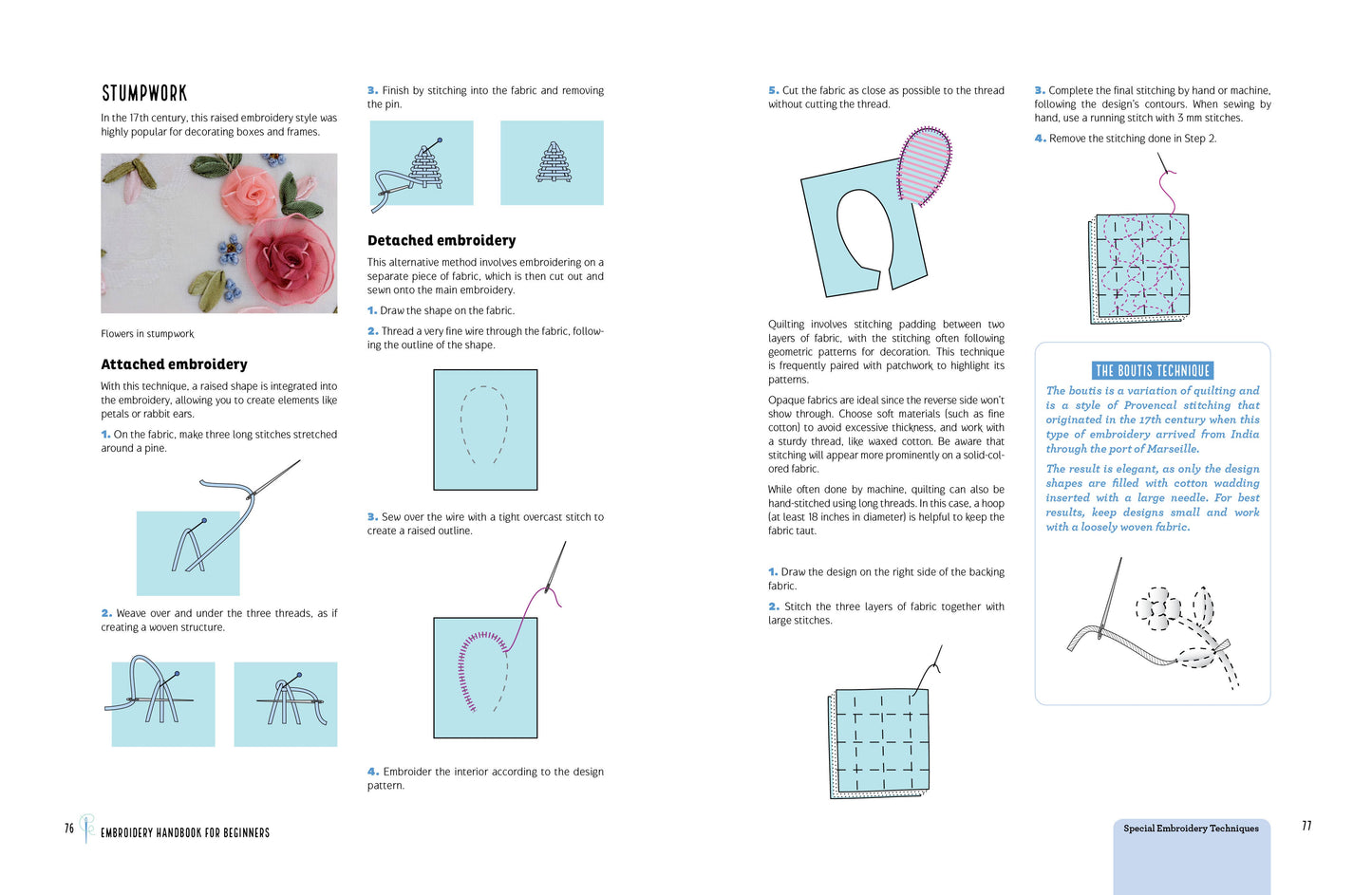 STUMPWORK

In the 17th century, this raised embroidery style was highly popular for decorating boxes and frames.

Flowers in stumpwork

Attached embroidery

With this technique, a raised shape is integrated into the embroidery, allowing you to create elements like petals or rabbit ears.

1. On the fabric, make three long stitches stretched around a pine.

2. Weave over and under the three threads, as if creating a woven structure.

3. Finish by stitching into the fabric and removing the pin.

Detached embroidery

This alternative method involves embroidering on a separate piece of fabric, which is then cut out and sewn onto the main embroidery.

1. Draw the shape on the fabric.

2. Thread a very fine wire through the fabric, following the outline of the shape.

3. Sew over the wire with a tight overcast stitch to create a raised outline.

4. Embroider the interior according to the design pattern.

5. Cut the fabric as close as possible to the thread without cutting the thread.

Quilting involves stitching padding between two layers of fabric, with the stitching often following geometric patterns for decoration. This technique is frequently paired with patchwork to highlight its patterns.

Opaque fabrics are ideal since the reverse side won't show through. Choose soft materials (such as fine cotton) to avoid excessive thickness, and work with a sturdy thread, like waxed cotton. Be aware that stitching will appear more prominently on a solid-colored fabric.

While often done by machine, quilting can also be hand-stitched using long threads. In this case, a hoop (at least 18 inches in diameter) is helpful to keep the fabric taut.

1. Draw the design on the right side of the backing fabric.

2. Stitch the three layers of fabric together with large stitches.

3. Complete the final stitching by hand or machine, following the design's contours. When sewing by hand, use a running stitch with 3 mm stitches.

4. Remove the stitching done in Step 2.

THE BOUTIS TECHNIQUE

The boutis is a variation of quilting and is a style of Provencal stitching that originated in the 17th century when this type of embroidery arrived from India through the port of Marseille.

The result is elegant, as only the design shapes are filled with cotton wadding inserted with a large needle. For best results, keep designs small and work with a loosely woven fabric.

76 EMBROIDERY HANDBOOK FOR BEGINNERS

Special Embroidery Techniques 77