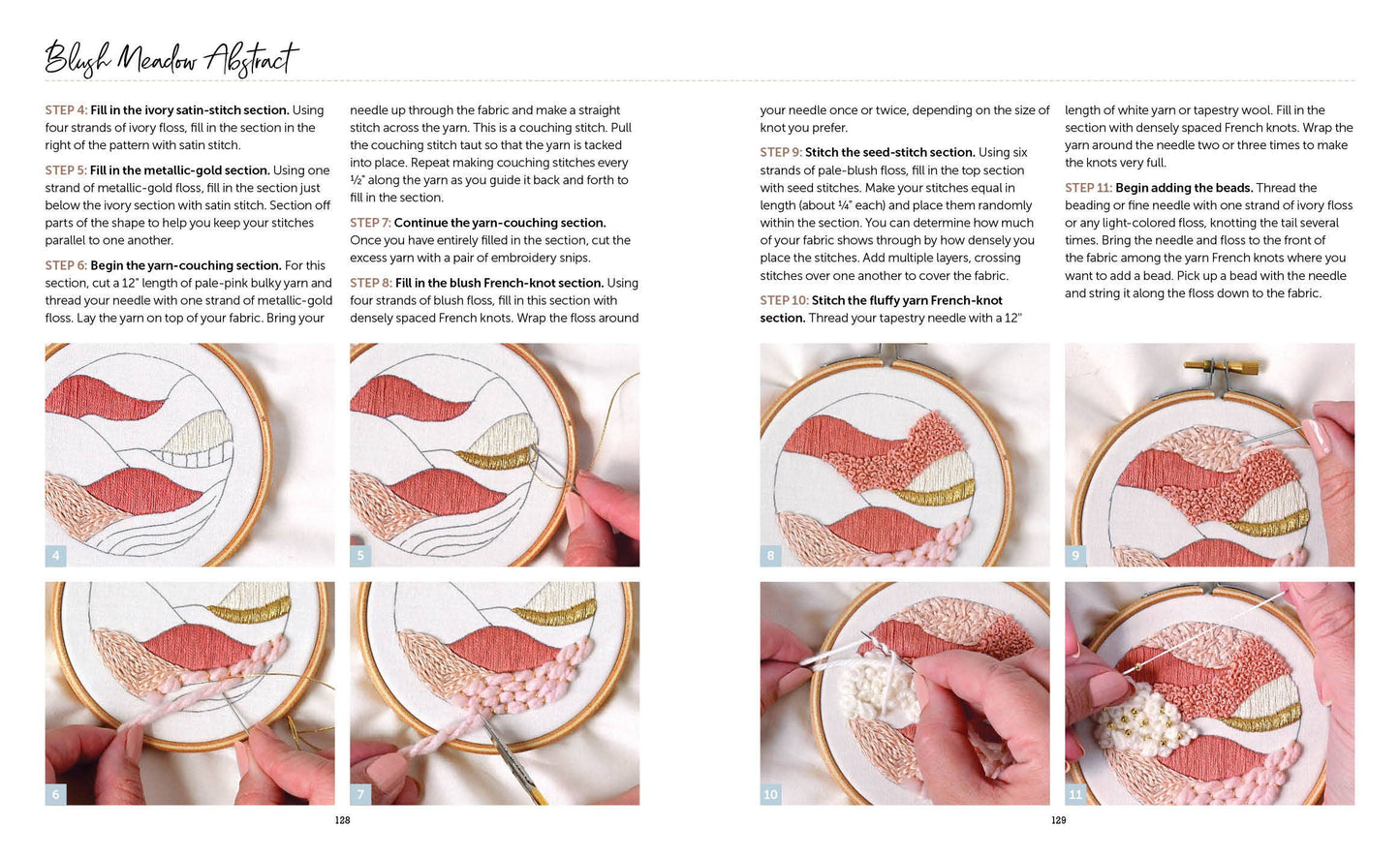 Blush Meadow Abstract

STEP 4: Fill in the ivory satin-stitch section. Using four strands of ivory floss, fill in the section in the right of the pattern with satin stitch.

STEP 5: Fill in the metallic-gold section. Using one strand of metallic-gold floss, fill in the section just below the ivory section with satin stitch. Section off parts of the shape to help you keep your stitches parallel to one another.

STEP 6: Begin the yarn-couching section. For this section, cut a 12" length of pale-pink bulky yarn and thread your needle with one strand of metallic-gold floss. Lay the yarn on top of your fabric. Bring your needle up through the fabric and make a straight stitch across the yarn. This is a couching stitch. Pull the couching stitch taut so that the yarn is tacked into place. Repeat making couching stitches every ½" along the yarn as you guide it back and forth to fill in the section.

STEP 7: Continue the yarn-couching section. Once you have entirely filled in the section, cut the excess yarn with a pair of embroidery snips.

STEP 8: Fill in the blush French-knot section. Using four strands of blush floss, fill in this section with densely spaced French knots. Wrap the floss around your needle once or twice, depending on the size of knot you prefer.

STEP 9: Stitch the seed-stitch section. Using six strands of pale-blush floss, fill in the top section with seed stitches. Make your stitches equal in length (about ¼" each) and place them randomly within the section. You can determine how much of your fabric shows through by how densely you place the stitches. Add multiple layers, crossing stitches over one another to cover the fabric.

STEP 10: Stitch the fluffy yarn French-knot section. Thread your tapestry needle with a 12" length of white yarn or tapestry wool. Fill in the section with densely spaced French knots. Wrap the yarn around the needle two or three times to make the knots very full.

STEP 11: Begin adding the beads. Thread the beading or fine needle with one strand of ivory floss or any light-colored floss, knotting the tail several times. Bring the needle and floss to the front of the fabric among the yarn French knots where you want to add a bead. Pick up a bead with the needle and string it along the floss down to the fabric.

4

5

6

7

8

9

10

11

128

129